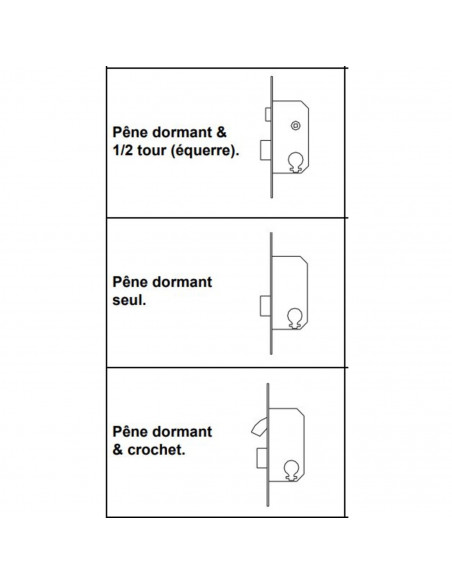 Pêne dormant & 1/2 tour (équerre).

Pêne dormant seul.

Pêne dormant & crochet.