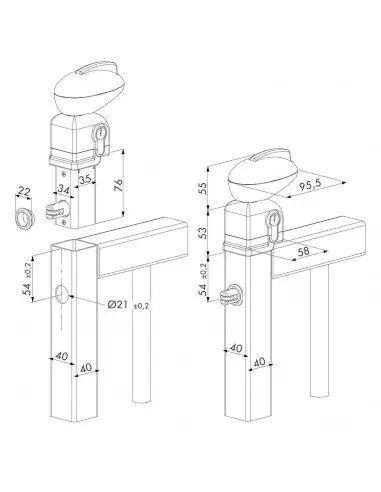 22
34
35
76
54 ±0,2
Ø21 ±0,2
40
40
55
95,5
53
58
54 ±0,2
40
40