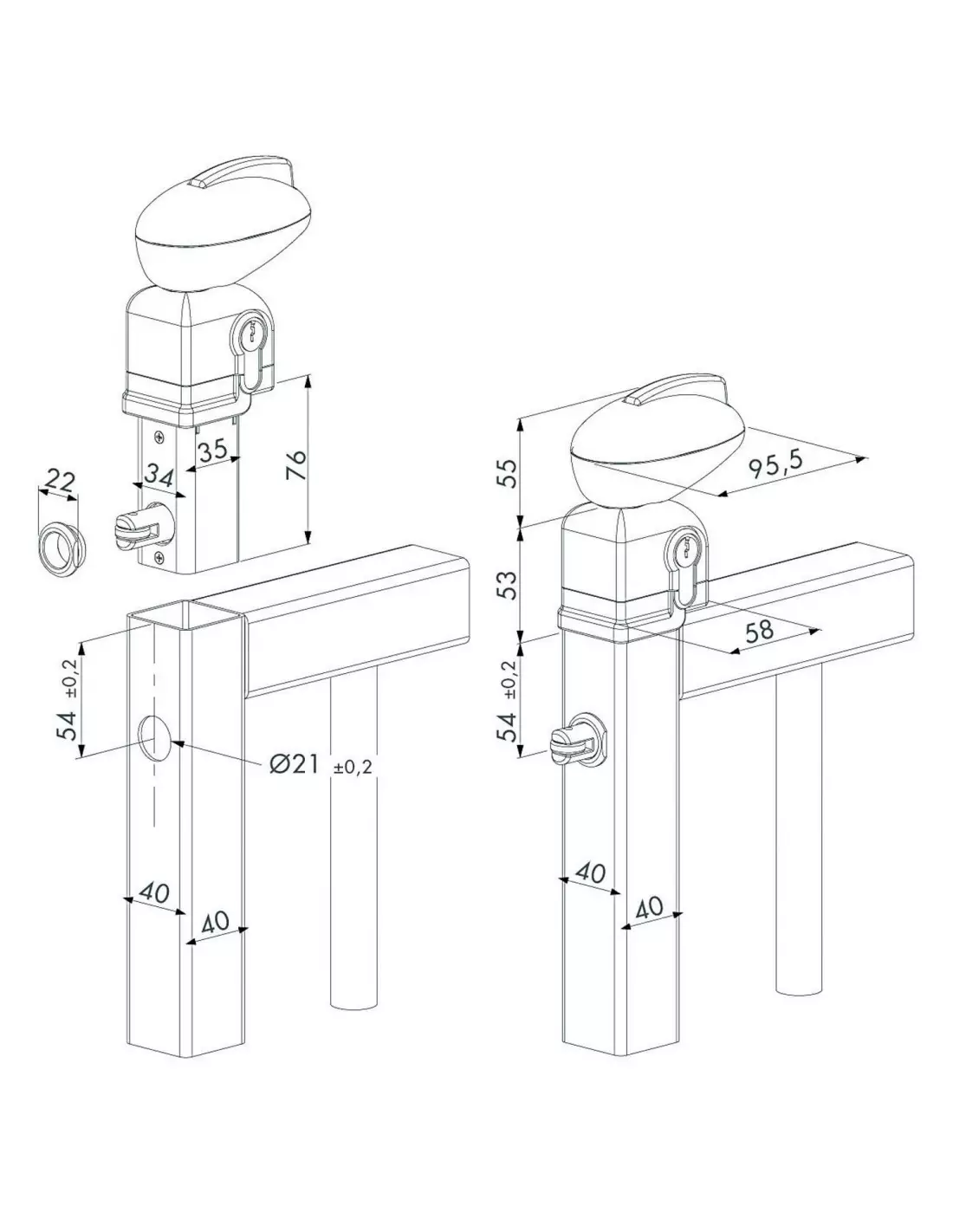 22

34

35

76

54 ±0,2

Ø21 ±0,2

40

40

55

95,5

53

58

54 ±0,2

40

40