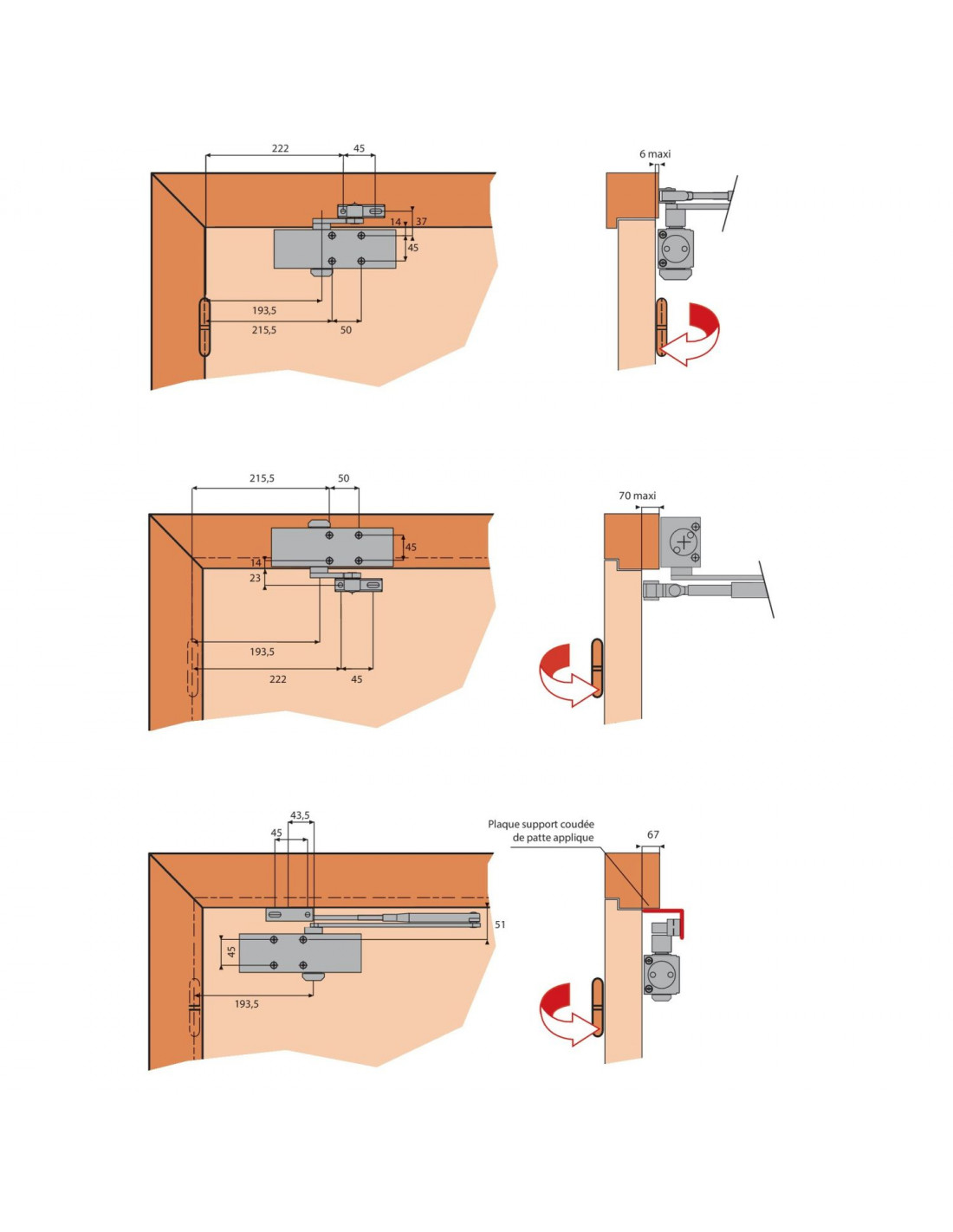 222
45
14
37
45
193,5
215,5
50

6 maxi

215,5
50
45
14
23
193,5
222
45

70 maxi

43,5
45
51
45
193,5

Plaque support coudée de patte applique
67