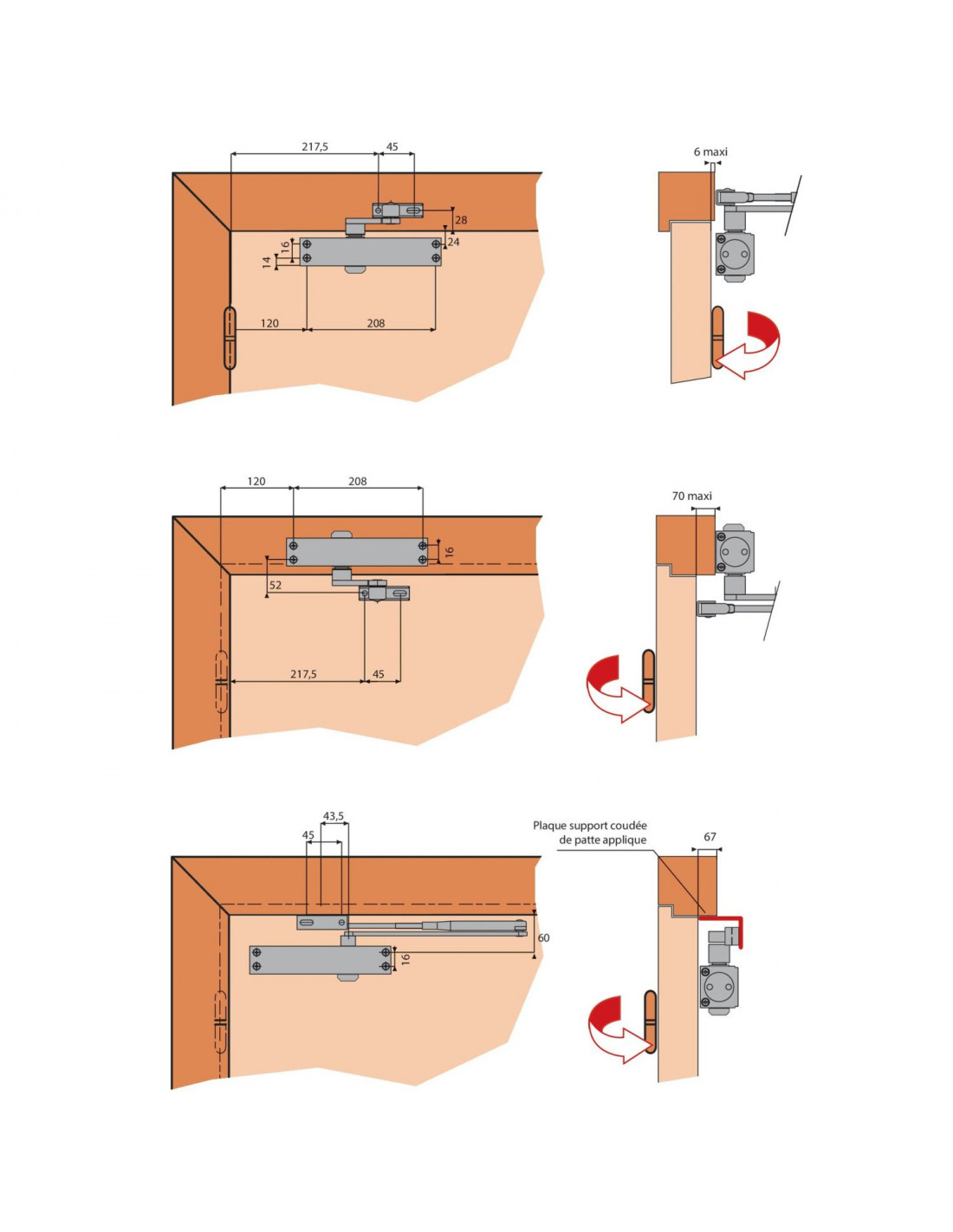 217,5
45
28
24
16
14
120
208
6 maxi

120
208
16
52
217,5
45
70 maxi

43,5
45
60
16
Plaque support coudée de patte applique
67