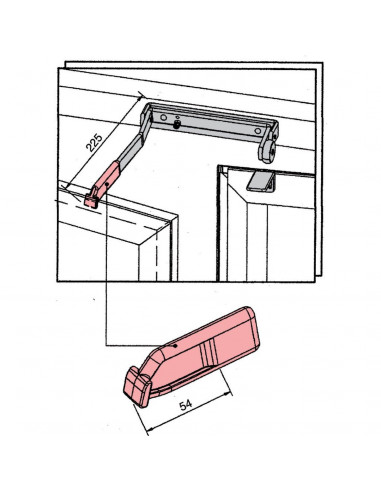 225

54