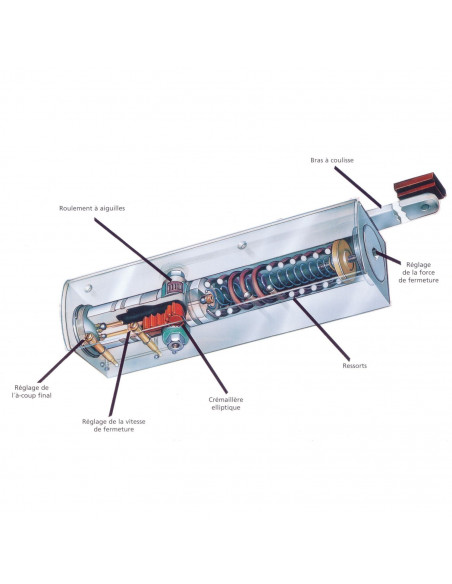 Bras à coulisse

Roulement à aiguilles

Réglage de la force de fermeture

Ressorts

Réglage de l'à-coup final

Crémaillère elliptique

Réglage de la vitesse de fermeture